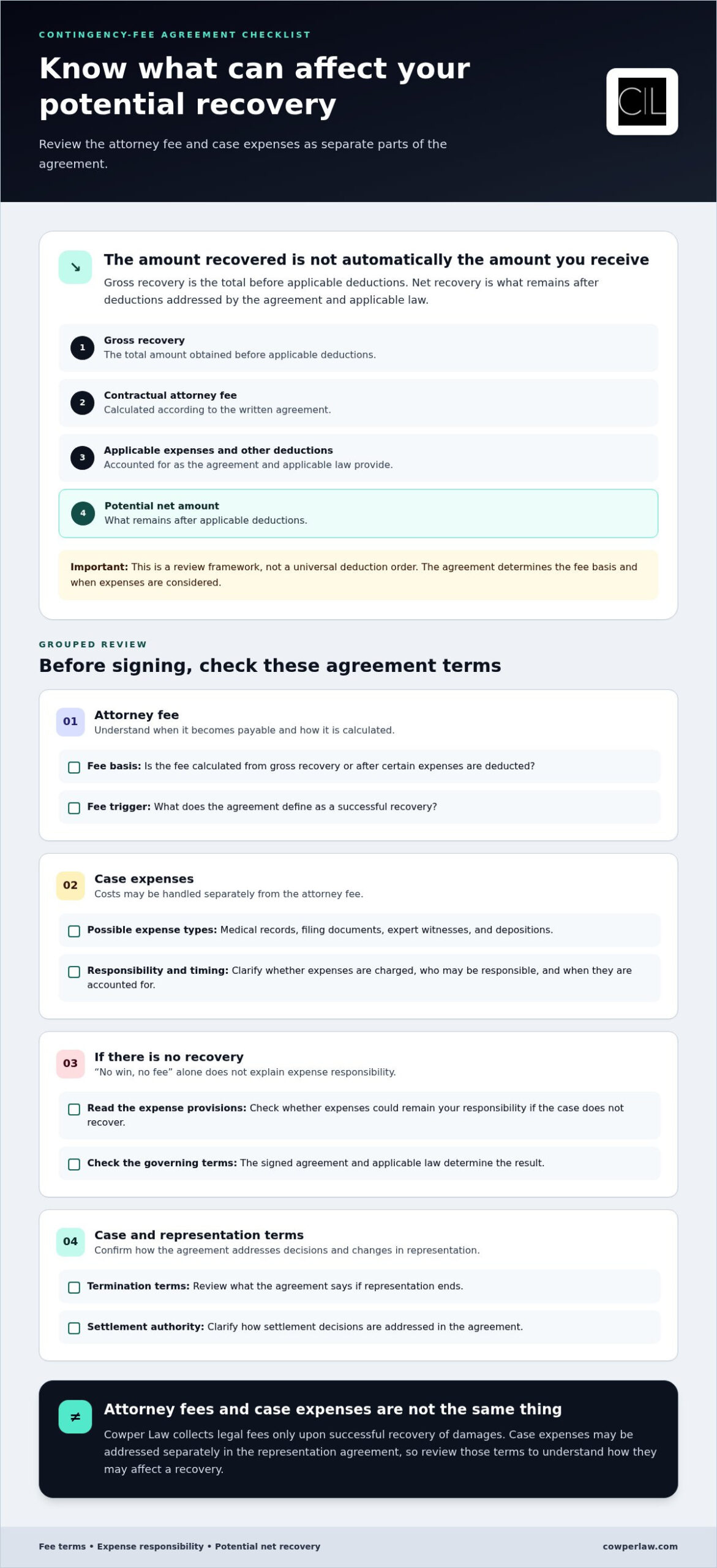 CONTINGENCY-FEE AGREEMENT CHECKLIST

Know what can affect your potential recovery

Review the attorney fee and case expenses as separate parts of the agreement.

CIL

↘

The amount recovered is not automatically the amount you receive

Gross recovery is the total before applicable deductions. Net recovery is what remains after deductions addressed by the agreement and applicable law.

1
Gross recovery
The total amount obtained before applicable deductions.

2
Contractual attorney fee
Calculated according to the written agreement.

3
Applicable expenses and other deductions
Accounted for as the agreement and applicable law provide.

4
Potential net amount
What remains after applicable deductions.

Important: This is a review framework, not a universal deduction order. The agreement determines the fee basis and when expenses are considered.

GROUPED REVIEW

Before signing, check these agreement terms

01
Attorney fee
Understand when it becomes payable and how it is calculated.

☐ Fee basis: Is the fee calculated from gross recovery or after certain expenses are deducted?

☐ Fee trigger: What does the agreement define as a successful recovery?

02
Case expenses
Costs may be handled separately from the attorney fee.

☐ Possible expense types: Medical records, filing documents, expert witnesses, and depositions.

☐ Responsibility and timing: Clarify whether expenses are charged, who may be responsible, and when they are accounted for.

03
If there is no recovery
"No win, no fee" alone does not explain expense responsibility.

☐ Read the expense provisions: Check whether expenses could remain your responsibility if the case does not recover.

☐ Check the governing terms: The signed agreement and applicable law determine the result.

04
Case and representation terms
Confirm how the agreement addresses decisions and changes in representation.

☐ Termination terms: Review what the agreement says if representation ends.

☐ Settlement authority: Clarify how settlement decisions are addressed in the agreement.

≠

Attorney fees and case expenses are not the same thing

Cowper Law collects legal fees only upon successful recovery of damages. Case expenses may be addressed separately in the representation agreement, so review those terms to understand how they may affect a recovery.

Fee terms • Expense responsibility • Potential net recovery

cowperlaw.com