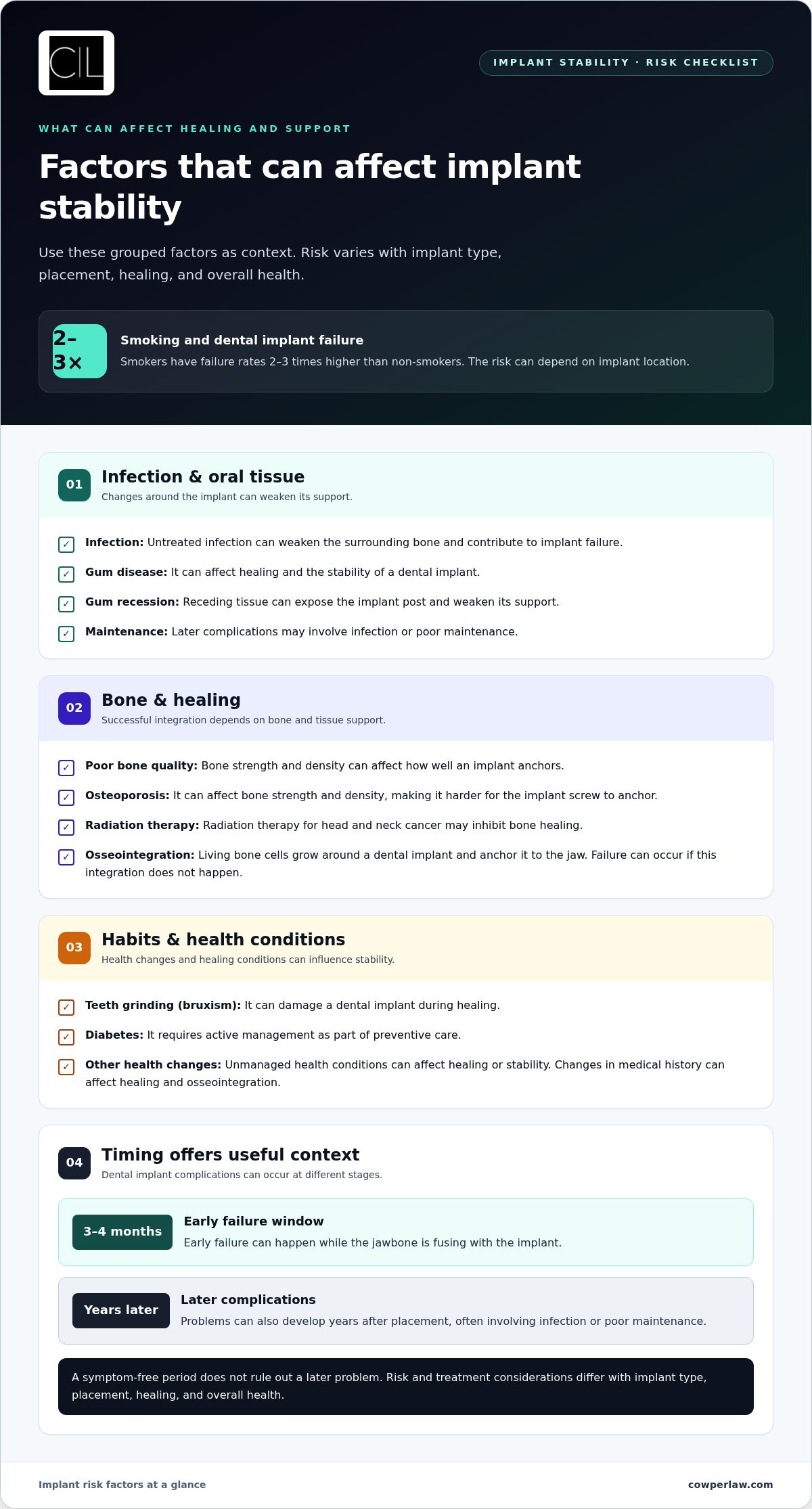 CIL

IMPLANT STABILITY · RISK CHECKLIST

WHAT CAN AFFECT HEALING AND SUPPORT

Factors that can affect implant stability

Use these grouped factors as context. Risk varies with implant type, placement, healing, and overall health.

2–3×

Smoking and dental implant failure

Smokers have failure rates 2–3 times higher than non-smokers. The risk can depend on implant location.

01

Infection & oral tissue

Changes around the implant can weaken its support.

☑ Infection: Untreated infection can weaken the surrounding bone and contribute to implant failure.

☑ Gum disease: It can affect healing and the stability of a dental implant.

☑ Gum recession: Receding tissue can expose the implant post and weaken its support.

☑ Maintenance: Later complications may involve infection or poor maintenance.

02

Bone & healing

Successful integration depends on bone and tissue support.

☑ Poor bone quality: Bone strength and density can affect how well an implant anchors.

☑ Osteoporosis: It can affect bone strength and density, making it harder for the implant screw to anchor.

☑ Radiation therapy: Radiation therapy for head and neck cancer may inhibit bone healing.

☑ Osseointegration: Living bone cells grow around a dental implant and anchor it to the jaw. Failure can occur if this integration does not happen.

03

Habits & health conditions

Health changes and healing conditions can influence stability.

☑ Teeth grinding (bruxism): It can damage a dental implant during healing.

☑ Diabetes: It requires active management as part of preventive care.

☑ Other health changes: Unmanaged health conditions can affect healing or stability. Changes in medical history can affect healing and osseointegration.

04

Timing offers useful context

Dental implant complications can occur at different stages.

3–4 months

Early failure window

Early failure can happen while the jawbone is fusing with the implant.

Years later

Later complications

Problems can also develop years after placement, often involving infection or poor maintenance.

A symptom-free period does not rule out a later problem. Risk and treatment considerations differ with implant type, placement, healing, and overall health.

Implant risk factors at a glance

cowperlaw.com